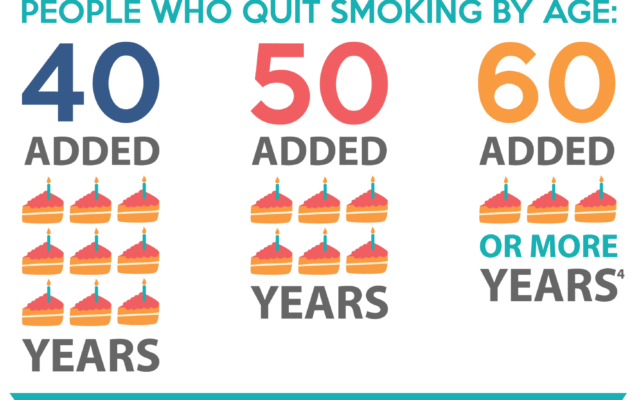 PEOPLE WHO QUIT SMOKING BY AGE:

40
ADDED
YEARS

50
ADDED
YEARS

60
ADDED
OR MORE
YEARS$^4$